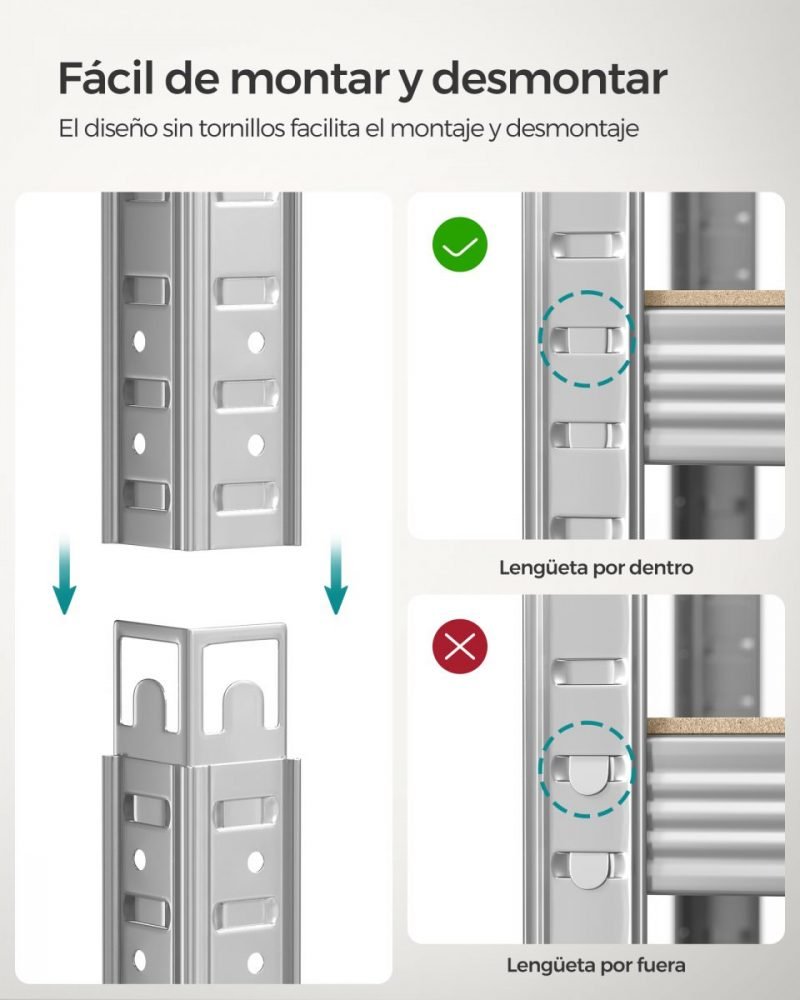 Fácil de montar y desmontar
El diseño sin tornillos facilita el montaje y desmontaje

Lengüeta por dentro

Lengüeta por fuera