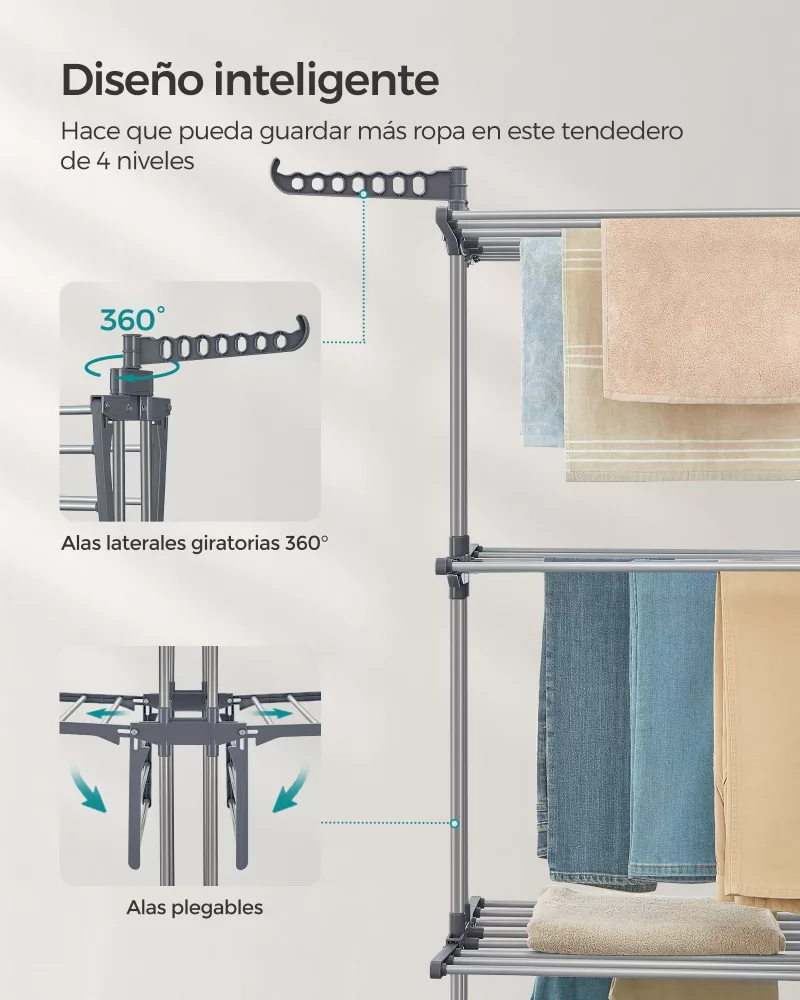 Diseño inteligente

Hace que pueda guardar más ropa en este tendedero de 4 niveles

360°

Alas laterales giratorias 360°

Alas plegables