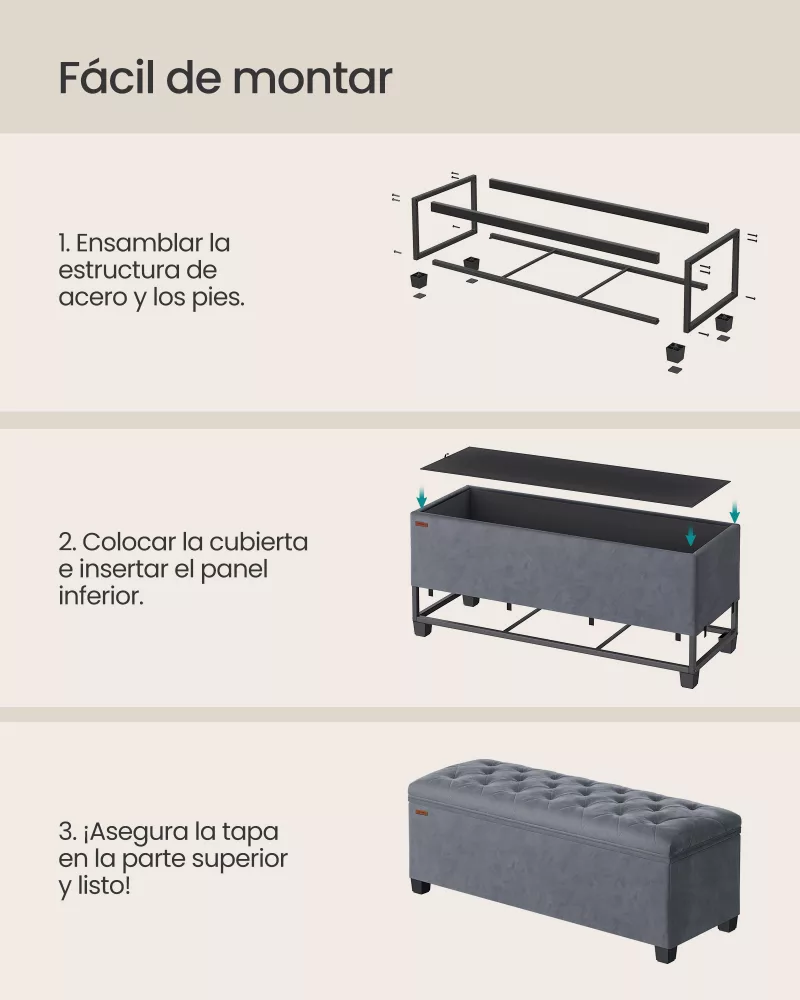 Fácil de montar

1. Ensamblar la estructura de acero y los pies.

2. Colocar la cubierta e insertar el panel inferior.

3. ¡Asegura la tapa en la parte superior y listo!